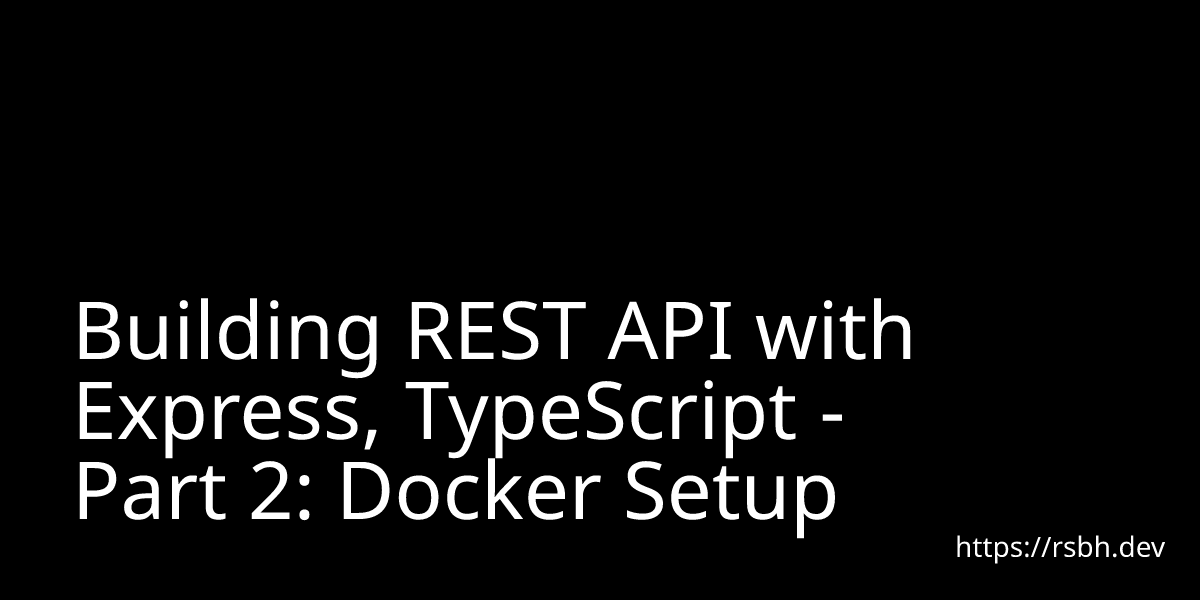 Building REST API with Express, TypeScript - Part 2: Docker Setup

https://rsbh.dev